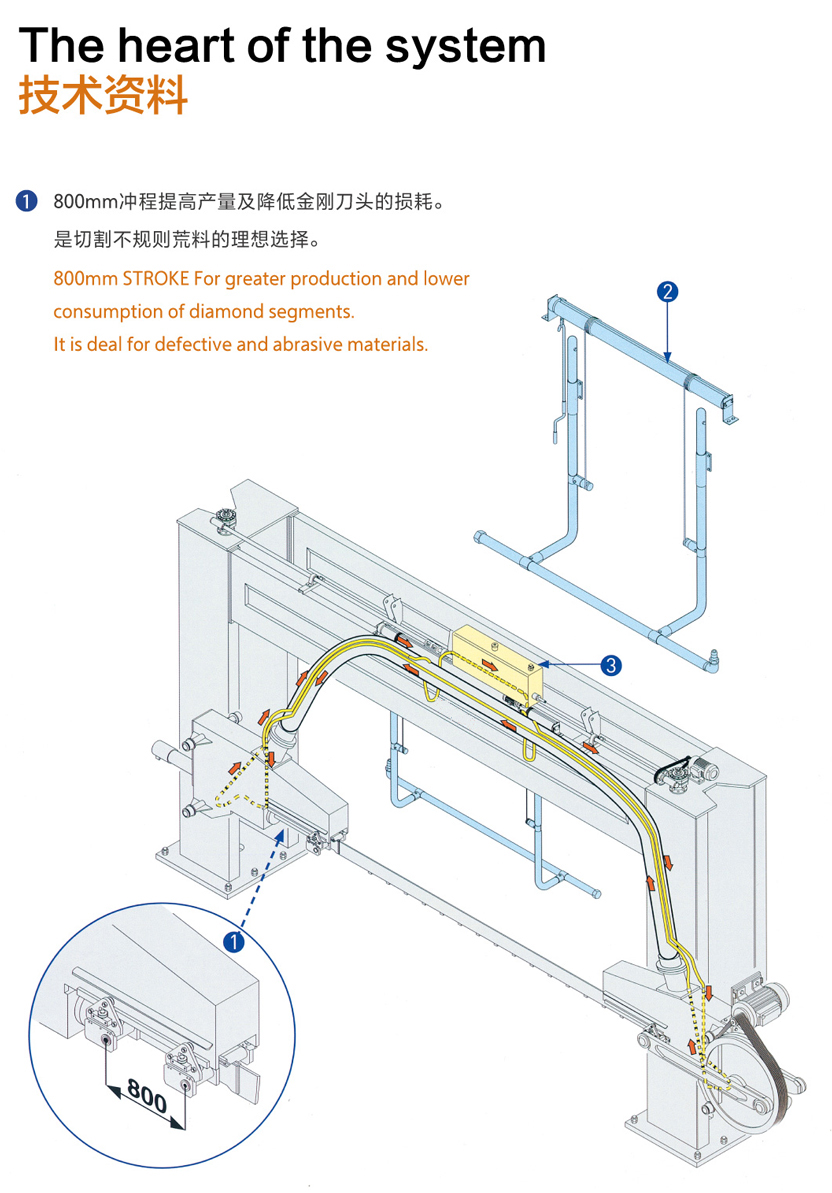 The heart of the system
技术资料

1 800mm冲程提高产量及降低金刚刀头的损耗。
是切割不规则荒料的理想选择。
800mm STROKE For greater production and lower consumption of diamond segments.
It is deal for defective and abrasive materials.

2

3

1

800